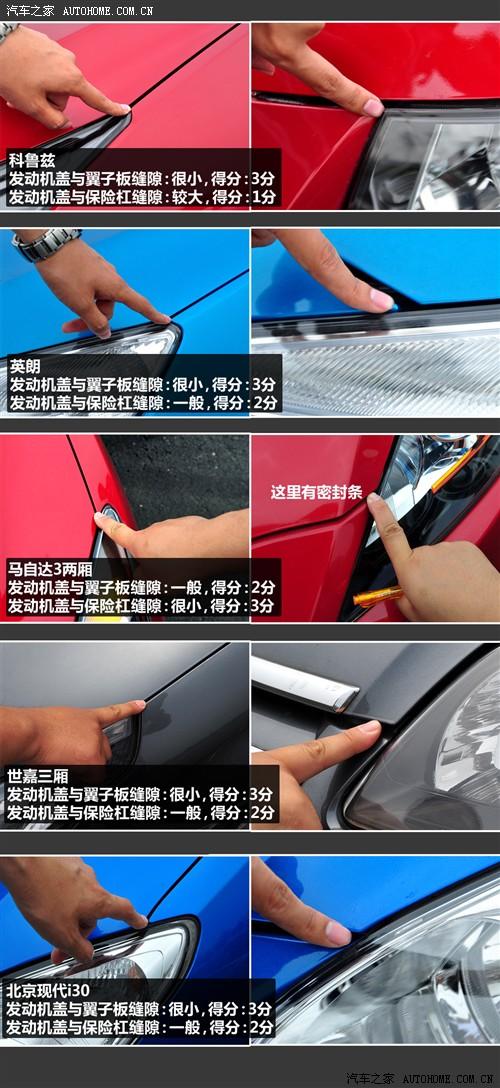 汽车之家 AUTOHOME.COM.CN

科鲁兹
发动机盖与翼子板缝隙：很小，得分：3分
发动机盖与保险杠缝隙：较大，得分：1分

英朗
发动机盖与翼子板缝隙：很小，得分：3分
发动机盖与保险杠缝隙：一般，得分：2分

这里有密封条

马自达3两厢
发动机盖与翼子板缝隙：一般，得分：2分
发动机盖与保险杠缝隙：很小，得分：3分

世嘉三厢
发动机盖与翼子板缝隙：很小，得分：3分
发动机盖与保险杠缝隙：一般，得分：2分

北京现代i30
发动机盖与翼子板缝隙：很小，得分：3分
发动机盖与保险杠缝隙：一般，得分：2分

汽车之家 AUTOHOME.COM.CN